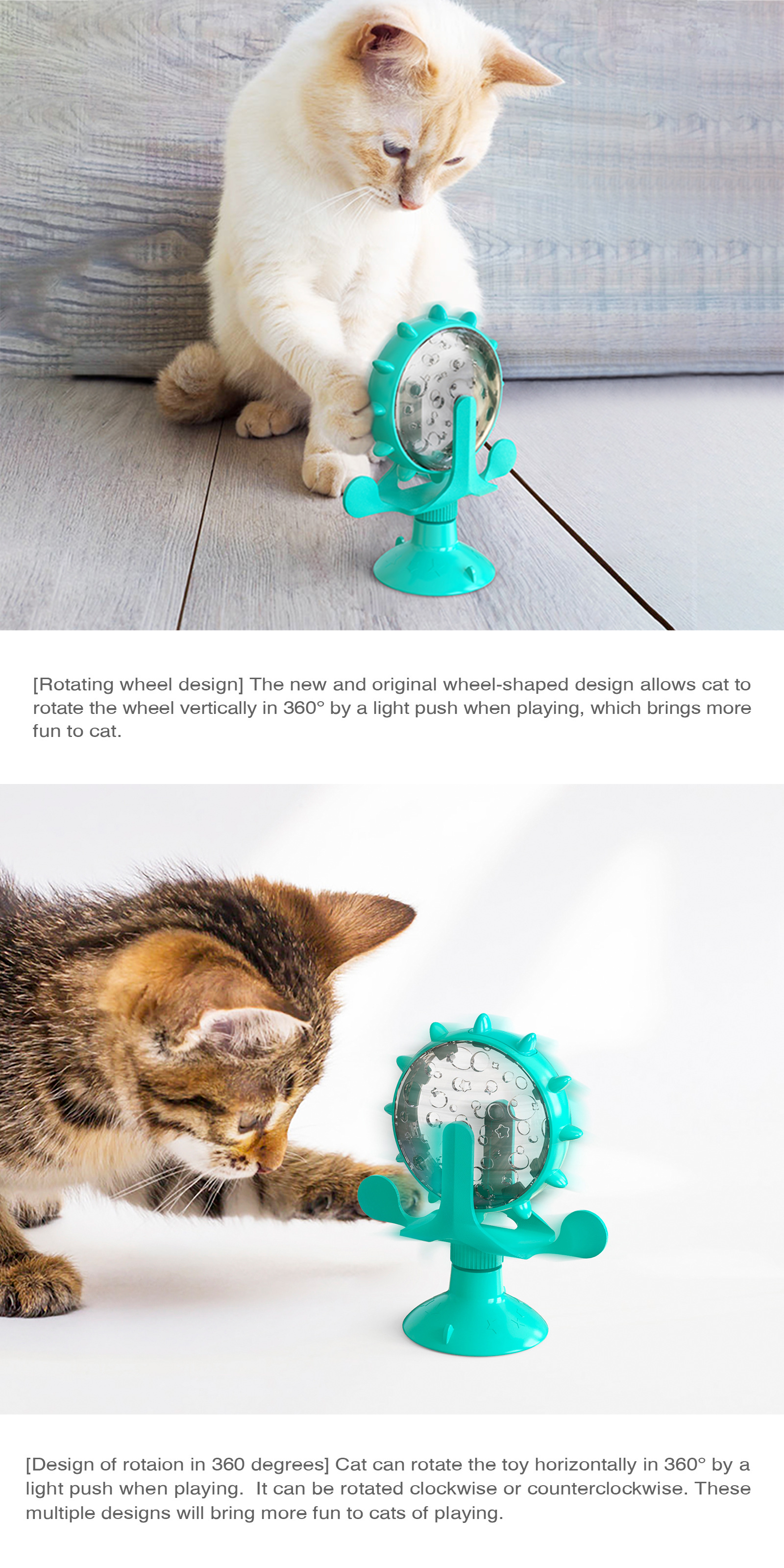 [Rotating wheel design] The new and original wheel-shaped design allows cat to rotate the wheel vertically in 360° by a light push when playing, which brings more fun to cat.

[Design of rotaion in 360 degrees] Cat can rotate the toy horizontally in 360° by a light push when playing. It can be rotated clockwise or counterclockwise. These multiple designs will bring more fun to cats of playing.