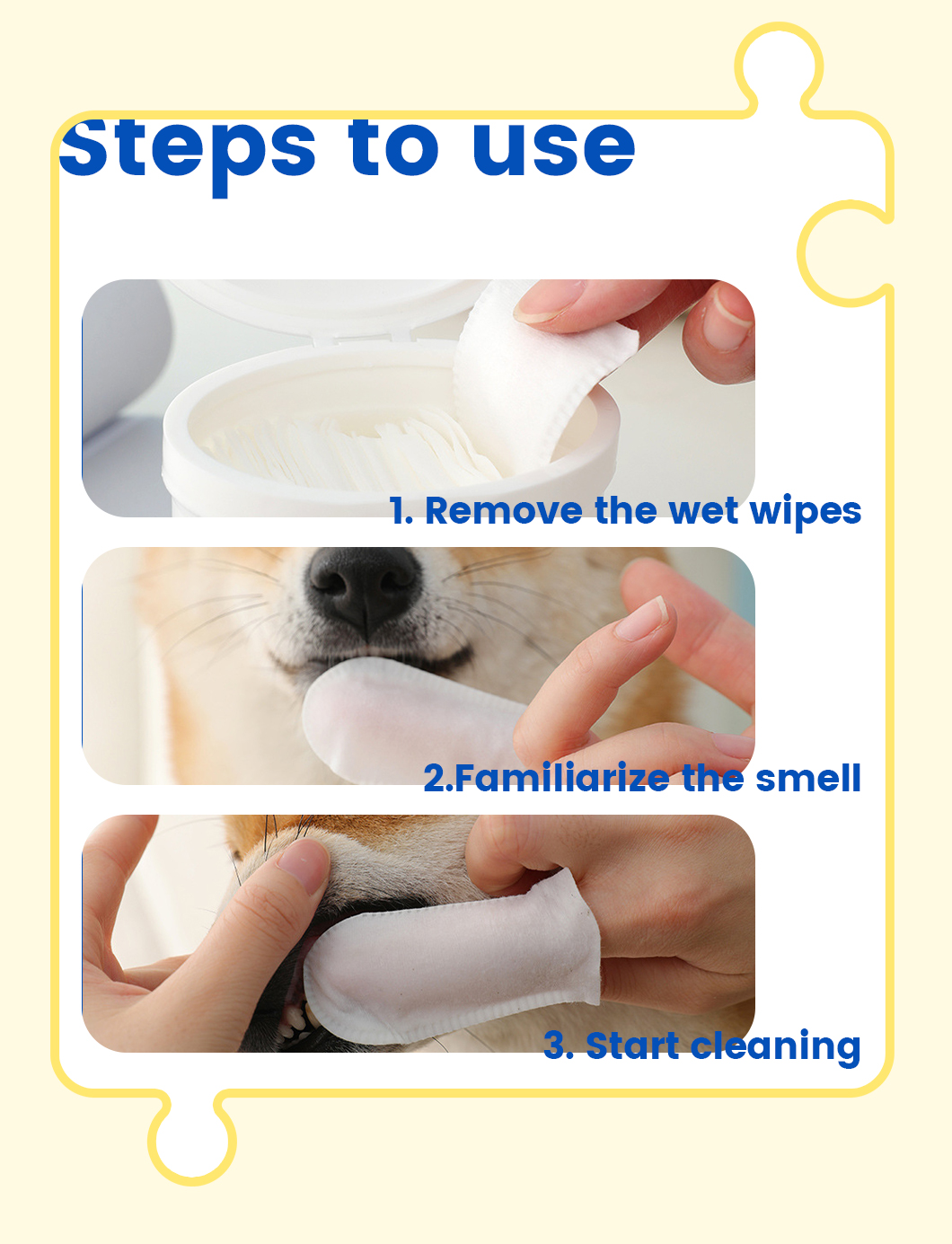 Steps to use

1. Remove the wet wipes

2.Familiarize the smell

3. Start cleaning