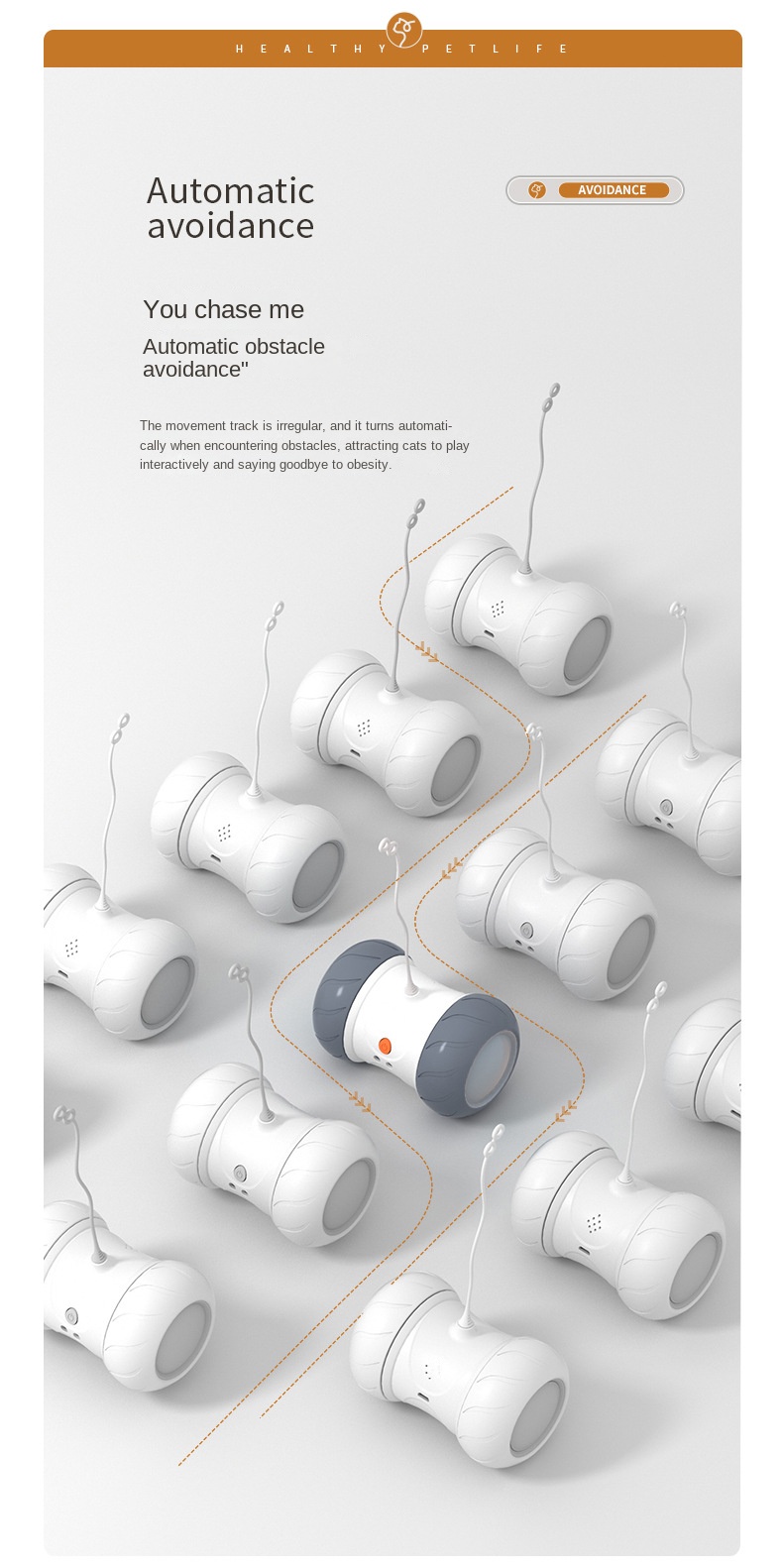 HEALTHY PETLIFE

Automatic avoidance

AVOIDANCE

You chase me

Automatic obstacle avoidance"

The movement track is irregular, and it turns automatically when encountering obstacles, attracting cats to play interactively and saying goodbye to obesity.