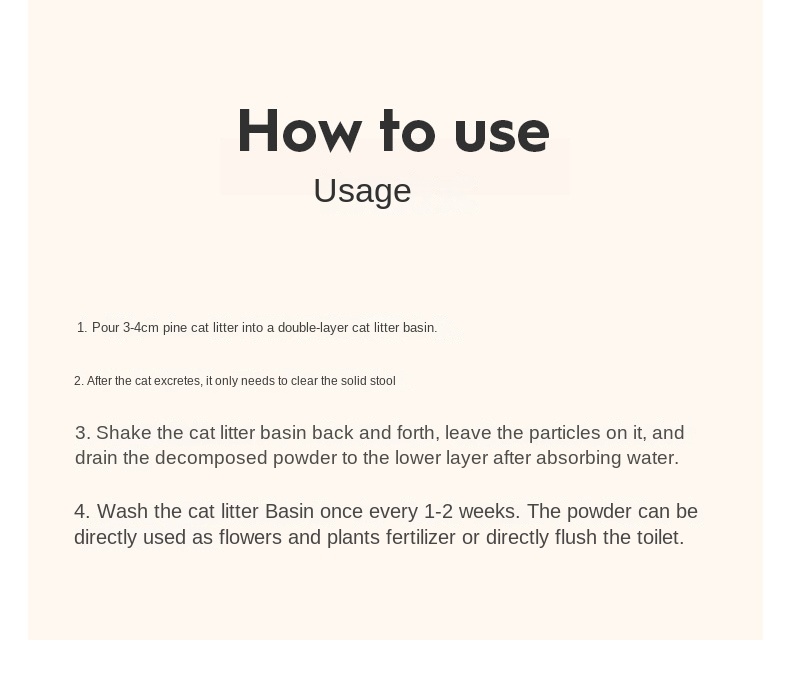 How to use
Usage

1. Pour 3-4cm pine cat litter into a double-layer cat litter basin.

2. After the cat excretes, it only needs to clear the solid stool

3. Shake the cat litter basin back and forth, leave the particles on it, and drain the decomposed powder to the lower layer after absorbing water.

4. Wash the cat litter Basin once every 1-2 weeks. The powder can be directly used as flowers and plants fertilizer or directly flush the toilet.