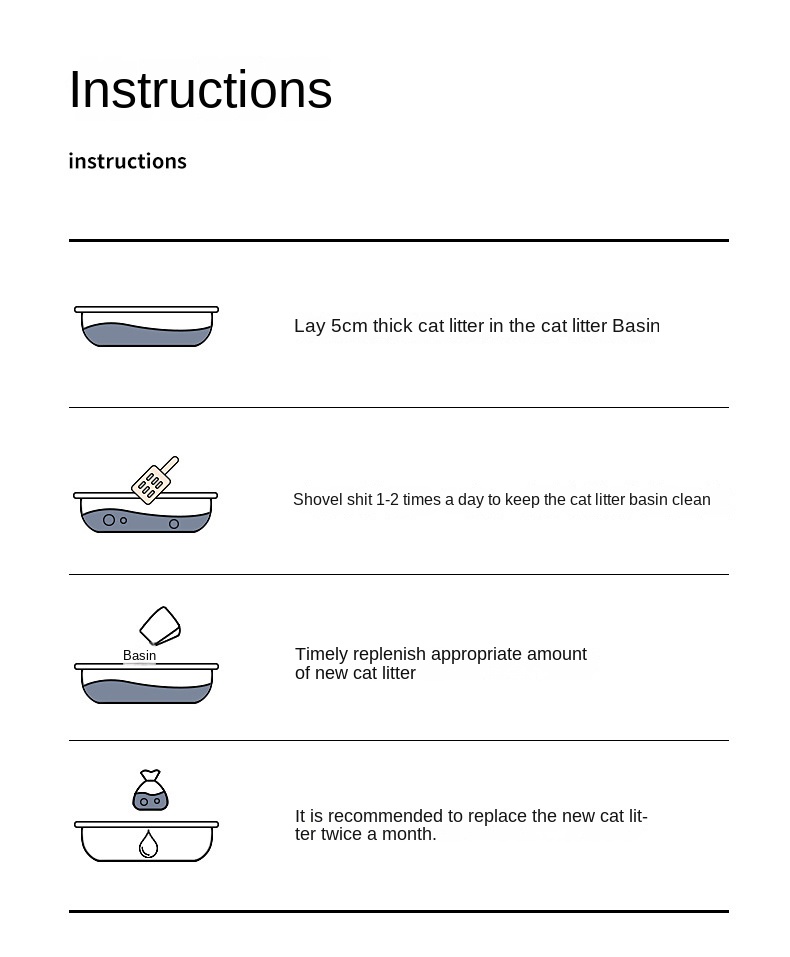 Instructions

instructions

Lay 5cm thick cat litter in the cat litter Basin

Shovel shit 1-2 times a day to keep the cat litter basin clean

Basin

Timely replenish appropriate amount of new cat litter

It is recommended to replace the new cat litter twice a month.