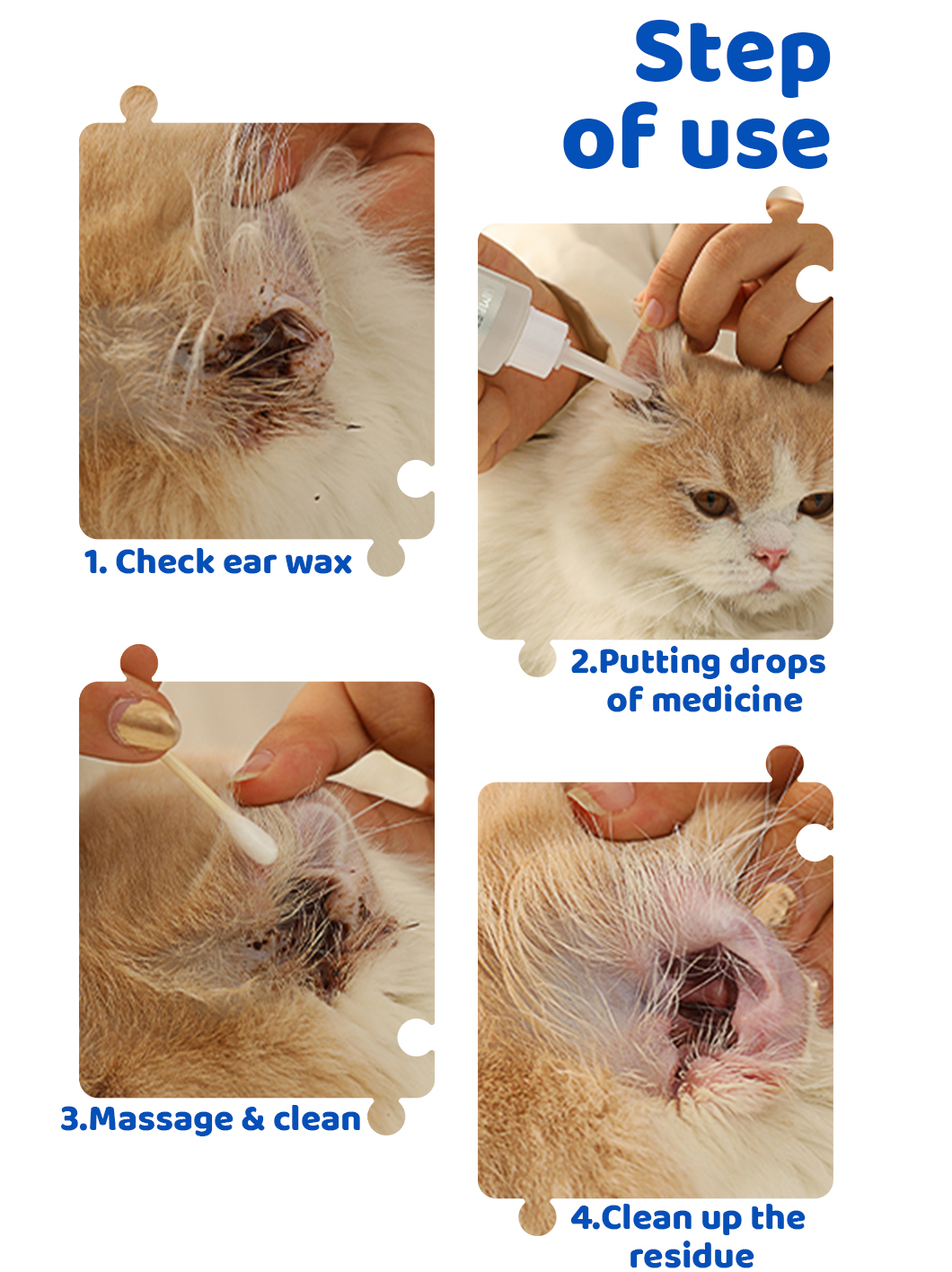 Step of use

1. Check ear wax

2.Putting drops of medicine

3.Massage & clean

4.Clean up the residue